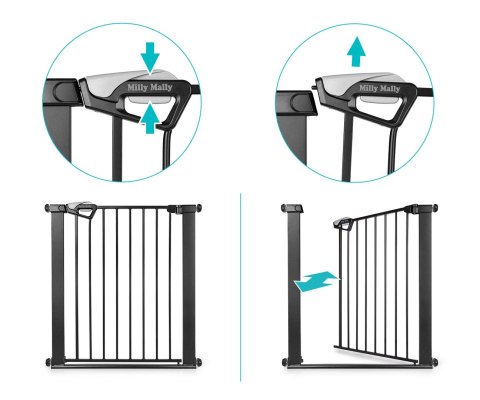 Milly Mally

Milly Mally